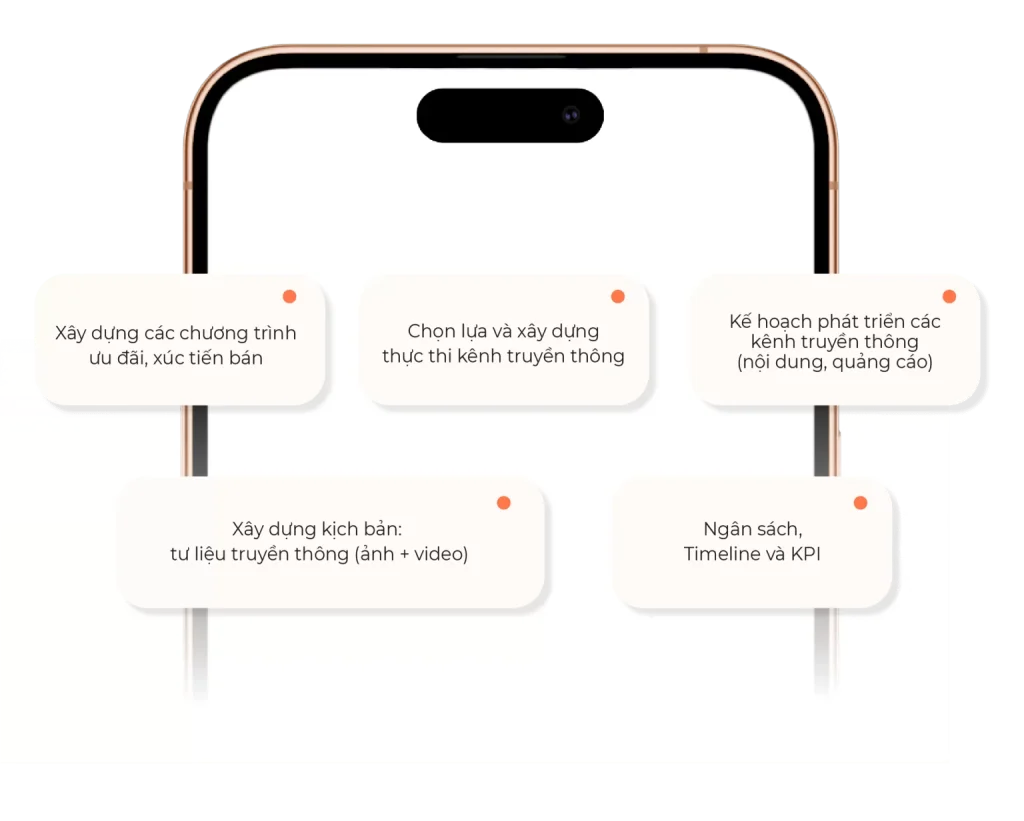 Xây dựng các chương trình ưu đãi, xúc tiến bán

Chọn lựa và xây dựng thực thi kênh truyền thông

Kế hoạch phát triển các kênh truyền thông (nội dung, quảng cáo)

Xây dựng kịch bản: tư liệu truyền thông (ảnh + video)

Ngân sách, Timeline và KPI